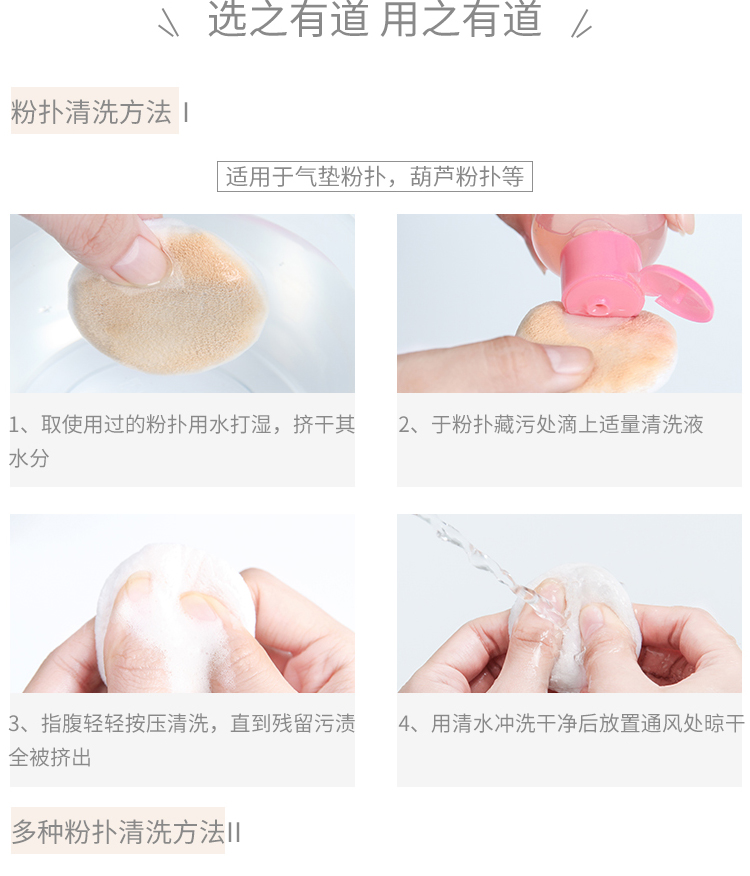 选之有道 用之有道

粉扑清洗方法 I

适用于气垫粉扑，葫芦粉扑等

1、取使用过的粉扑用水打湿，挤干其水分

2、于粉扑藏污处滴上适量清洗液

3、指腹轻轻按压清洗，直到残留污渍全被挤出

4、用清水冲洗干净后放置通风处晾干

多种粉扑清洗方法II